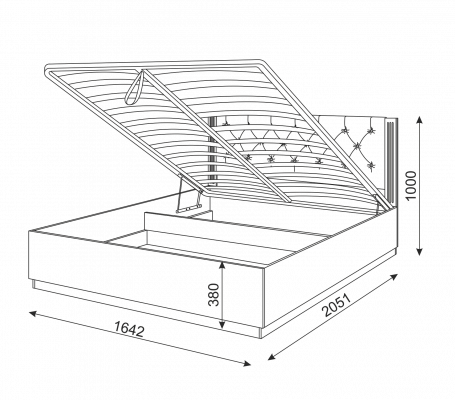 1000
380
2051
1642