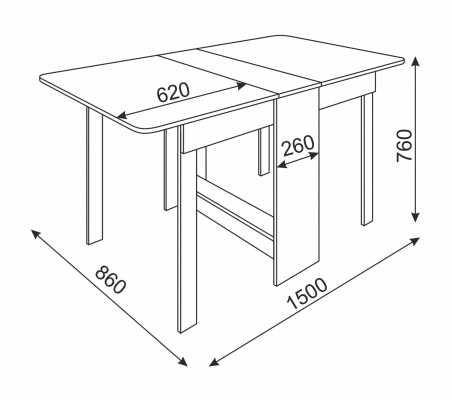 620

260

760

860

1500